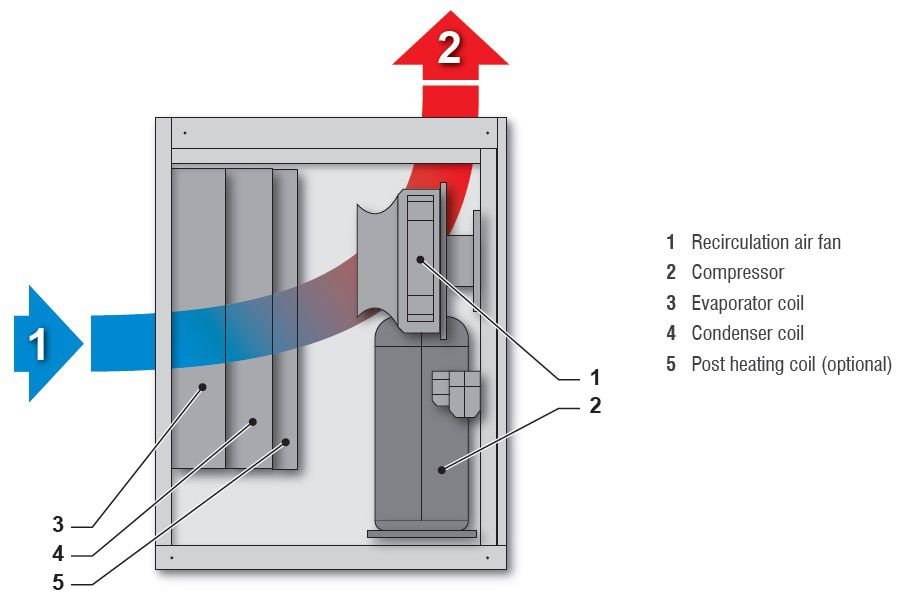 2

1

1
2

3
4
5

1 Recirculation air fan
2 Compressor
3 Evaporator coil
4 Condenser coil
5 Post heating coil (optional)